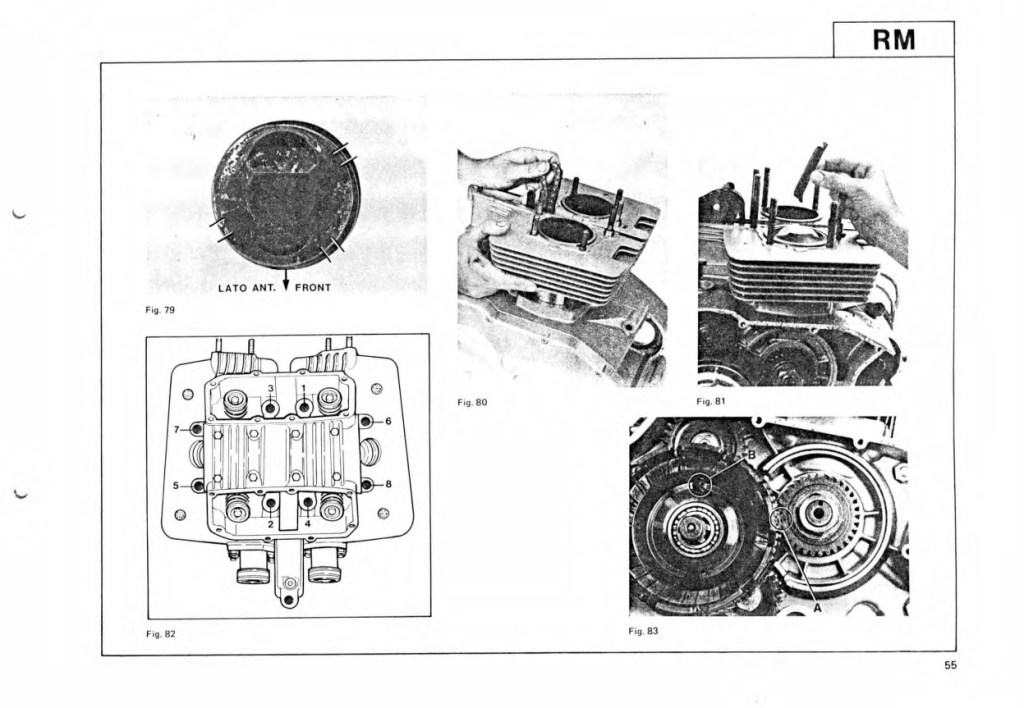 RM

LATO ANT. FRONT

Fig. 79

Fig. 80

Fig. 81

3
1
7
6
5
8
2
4

Fig. 82

B
A

Fig. 83

55