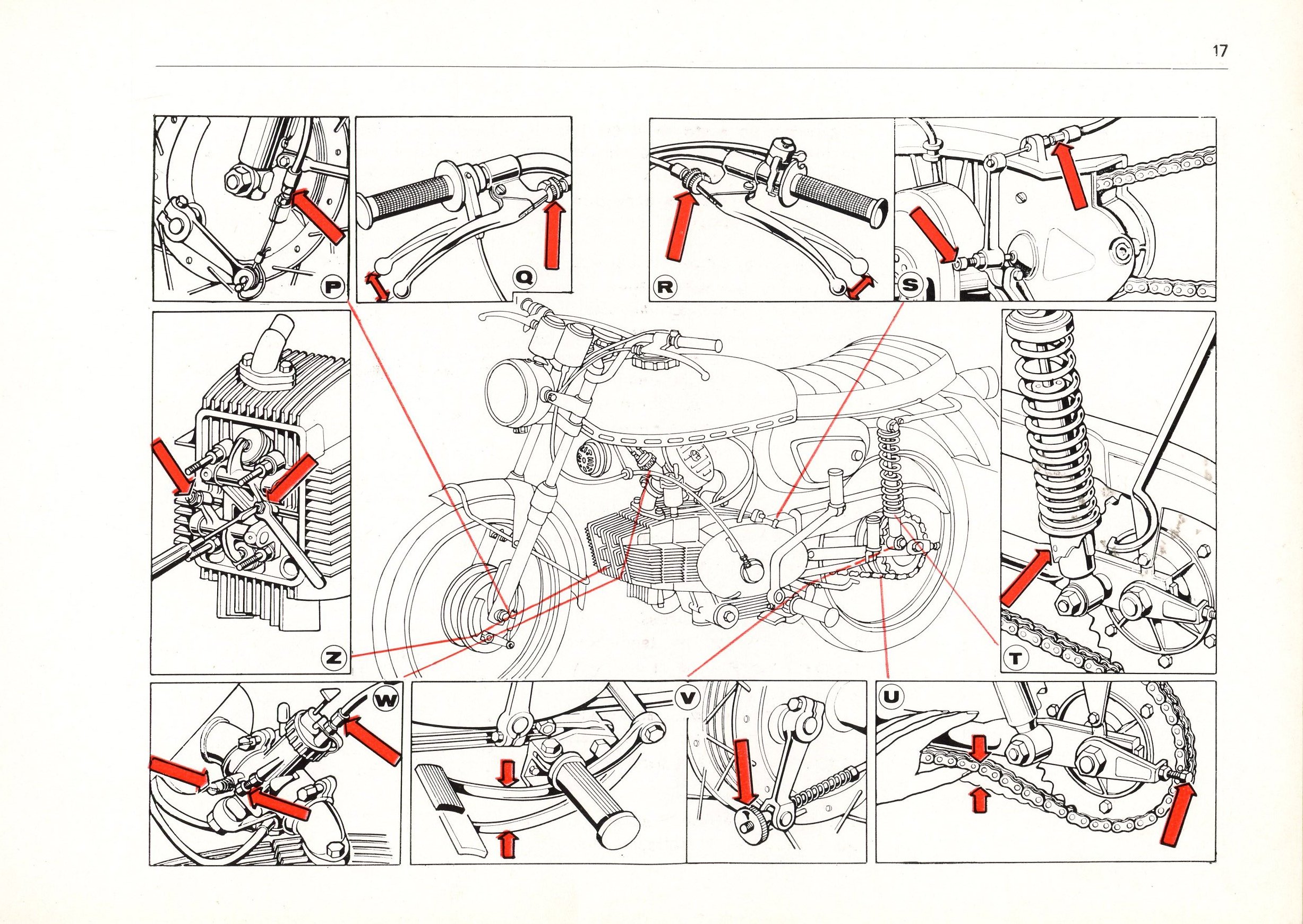 17

P

Q

R

S

Z

T

W

V

U