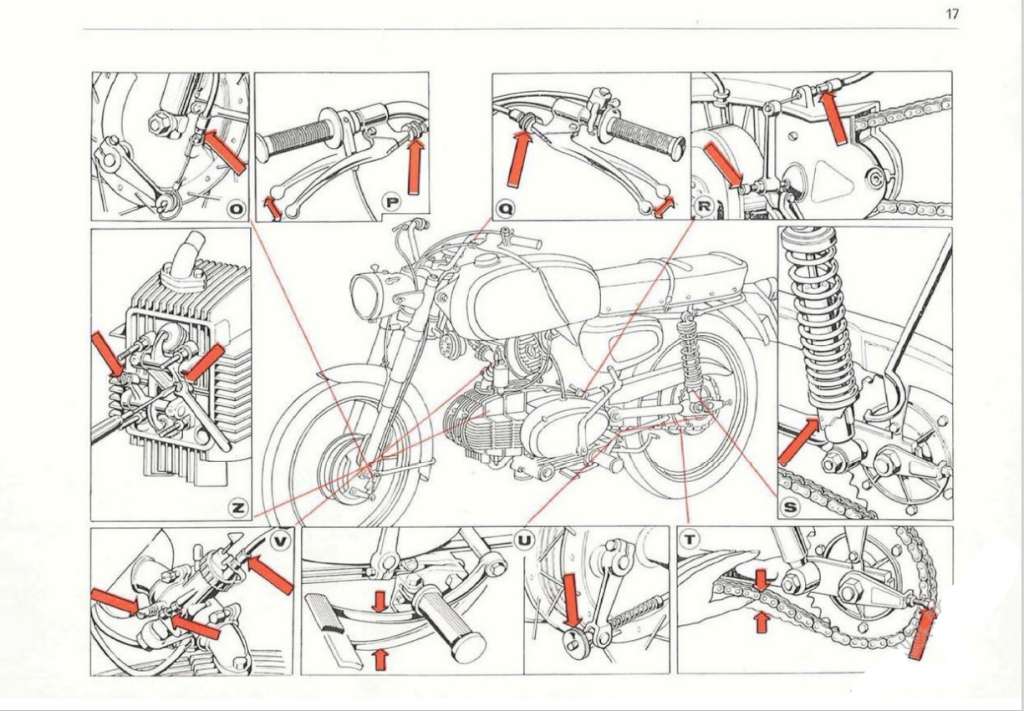 17

O

P

Q

R

Z

S

V

U

T