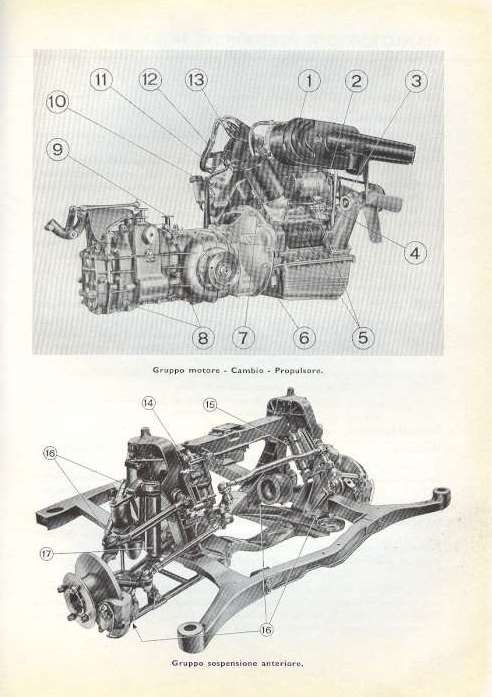 11 12 13 1 2 3
10
9
4
8 7 6 5

Gruppo motore - Cambio - Propulsore.

14 15
16
17
16

Gruppo sospensione anteriore.