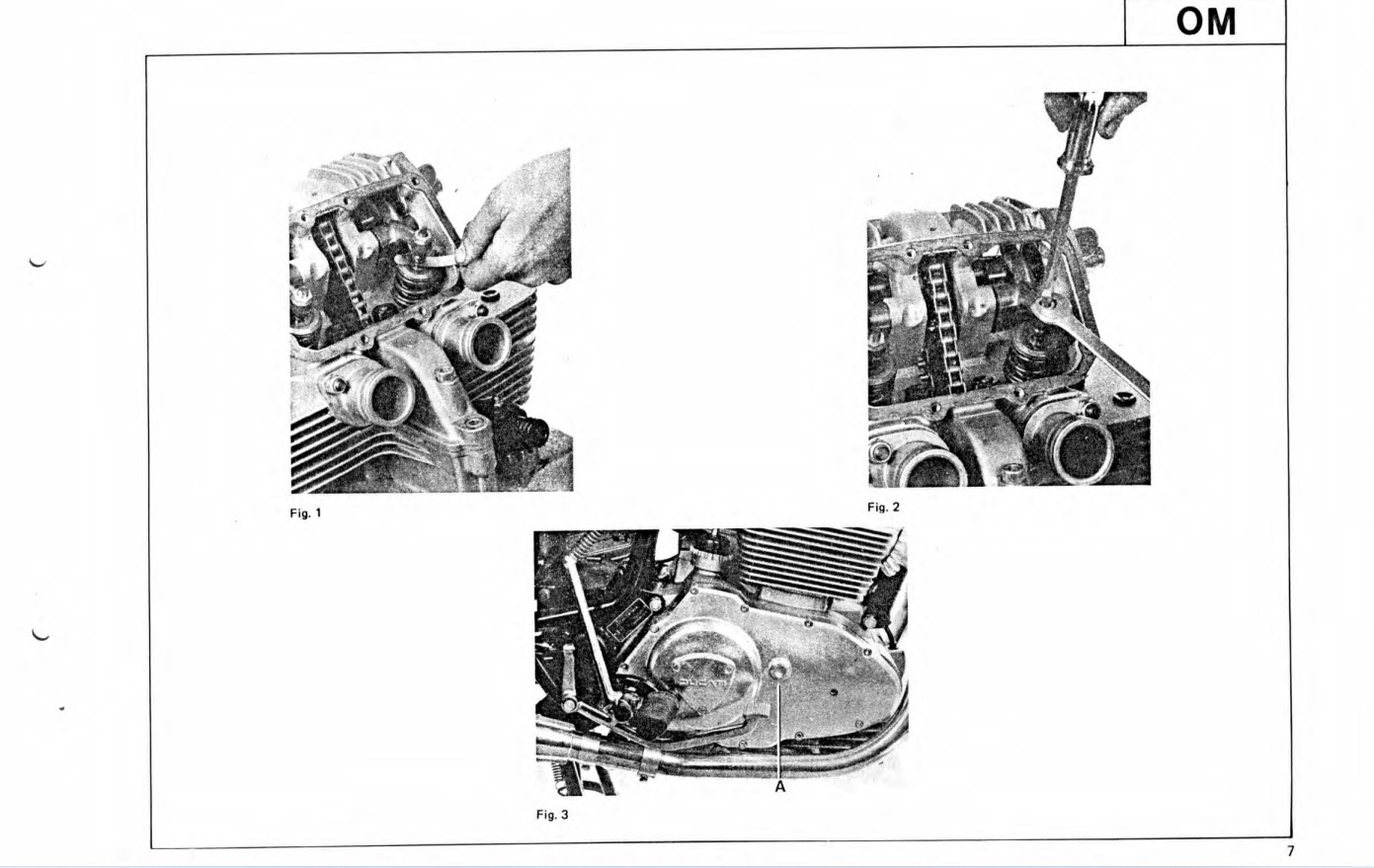 OM

Fig. 1

Fig. 2

DUCATI

A

Fig. 3

7